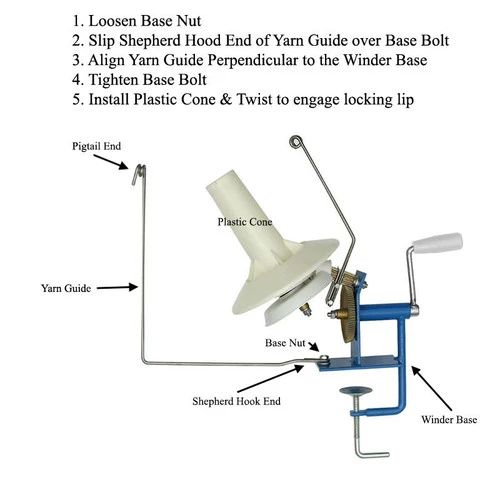 1. Loosen Base Nut
2. Slip Shepherd Hood End of Yarn Guide over Base Bolt
3. Align Yarn Guide Perpendicular to the Winder Base
4. Tighten Base Bolt
5. Install Plastic Cone & Twist to engage locking lip

Pigtail End

Plastic Cone

Yarn Guide

Base Nut

Shepherd Hook End

Winder Base