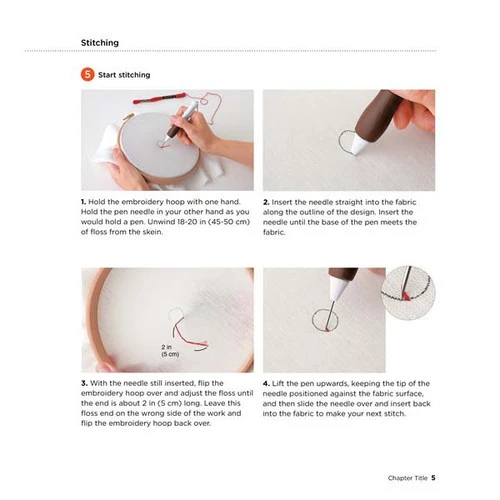 Stitching

5 Start stitching

1. Hold the embroidery hoop with one hand. Hold the pen needle in your other hand as you would hold a pen. Unwind 18-20 in (45-50 cm) of floss from the skein.

2. Insert the needle straight into the fabric along the outline of the design. Insert the needle until the base of the pen meets the fabric.

2 in
(5 cm)

3. With the needle still inserted, flip the embroidery hoop over and adjust the floss until the end is about 2 in (5 cm) long. Leave this floss end on the wrong side of the work and flip the embroidery hoop back over.

4. Lift the pen upwards, keeping the tip of the needle positioned against the fabric surface, and then slide the needle over and insert back into the fabric to make your next stitch.

Chapter Title 5